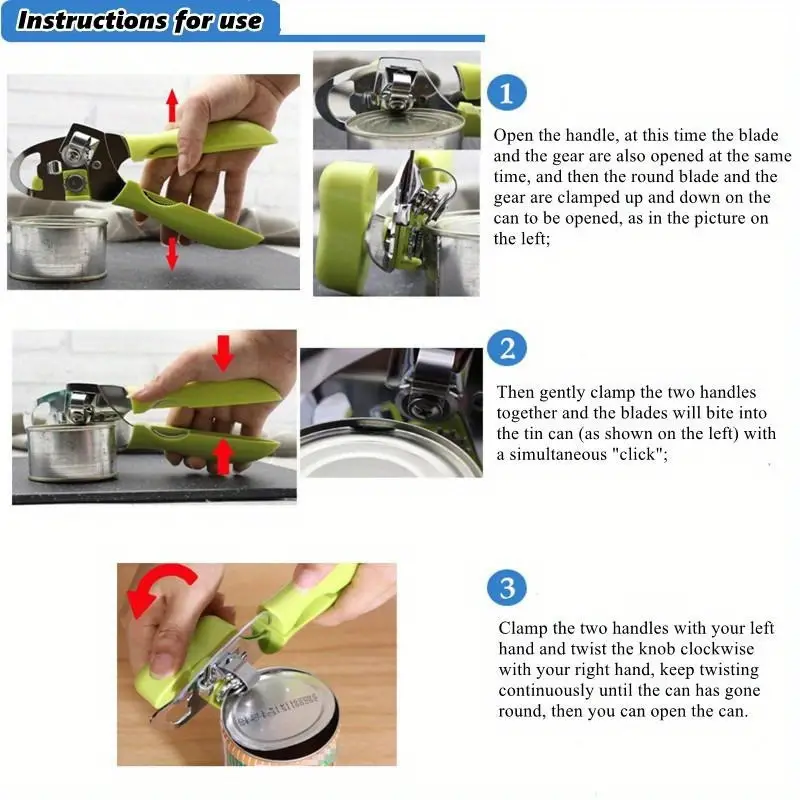 Instructions for use

1

Open the handle, at this time the blade and the gear are also opened at the same time, and then the round blade and the gear are clamped up and down on the can to be opened, as in the picture on the left;

2

Then gently clamp the two handles together and the blades will bite into the tin can (as shown on the left) with a simultaneous "click";

3

Clamp the two handles with your left hand and twist the knob clockwise with your right hand, keep twisting continuously until the can has gone round, then you can open the can.