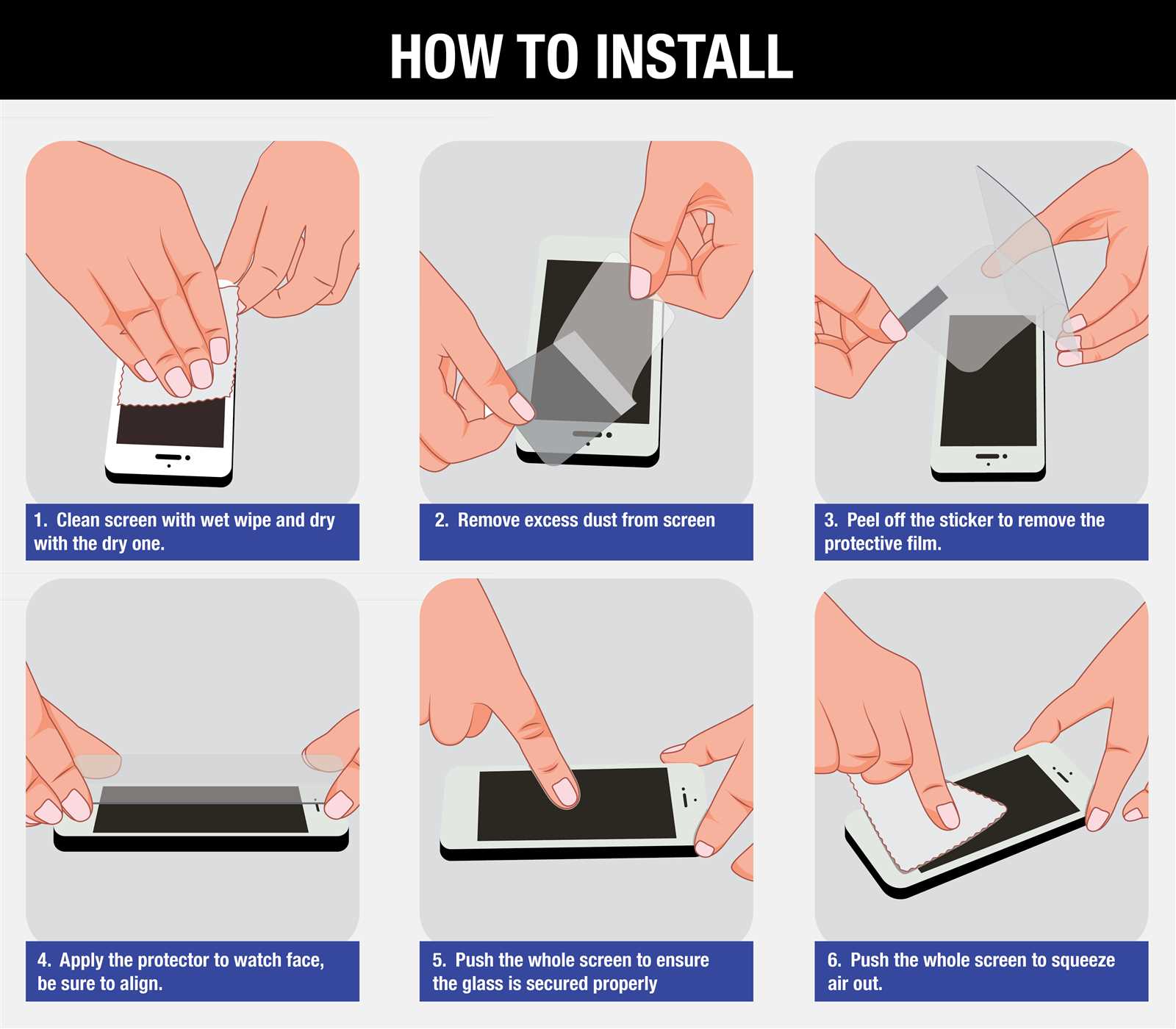 HOW TO INSTALL

1. Clean screen with wet wipe and dry with the dry one.

2. Remove excess dust from screen

3. Peel off the sticker to remove the protective film.

4. Apply the protector to watch face, be sure to align.

5. Push the whole screen to ensure the glass is secured properly

6. Push the whole screen to squeeze air out.